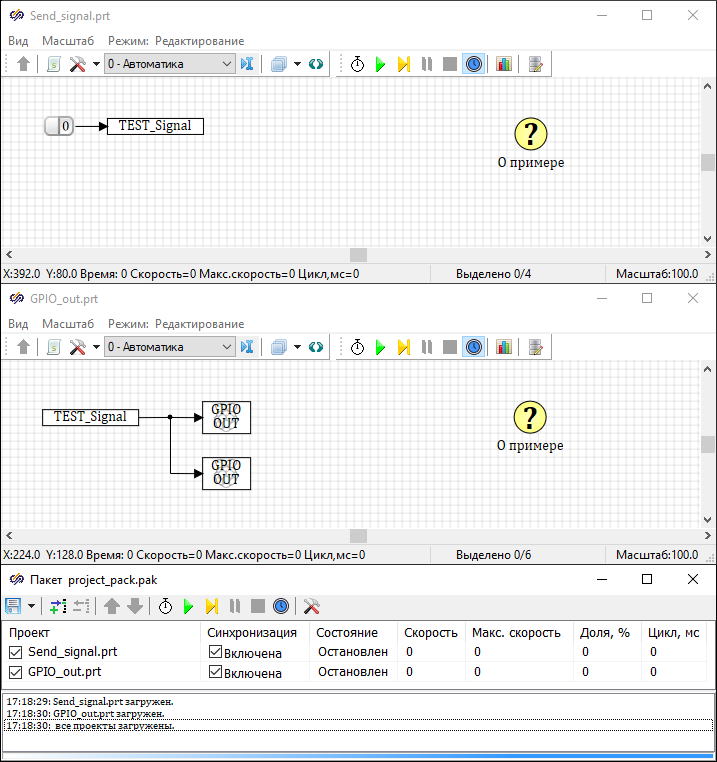 Send_signal.prt

Вид Масштаб Режим: Редактирование

0 - Автоматика

0

TEST_Signal

?

О примере

X:392.0 Y:80.0 Время: 0 Скорость=0 Макс.скорость=0 Цикл,мс=0 Выделено 0/4 Масштаб:100.0

GPIO_out.prt

Вид Масштаб Режим: Редактирование

0 - Автоматика

TEST_Signal

GPIO OUT

GPIO OUT

?

О примере

X:224.0 Y:128.0 Время: 0 Скорость=0 Макс.скорость=0 Цикл,мс=0 Выделено 0/6 Масштаб:100.0

Пакет project_pack.pak

| Проект | Синхронизация | Состояние | Скорость | Макс. скорость | Доля, % | Цикл, мс |
|---|---|---|---|---|---|---|
| Send_signal.prt | Включена | Остановлен | 0 | 0 | 0 | 0 |
| GPIO_out.prt | Включена | Остановлен | 0 | 0 | 0 | 0 |

17:18:29: Send_signal.prt загружен.
17:18:30: GPIO_out.prt загружен.
17:18:30: все проекты загружены.